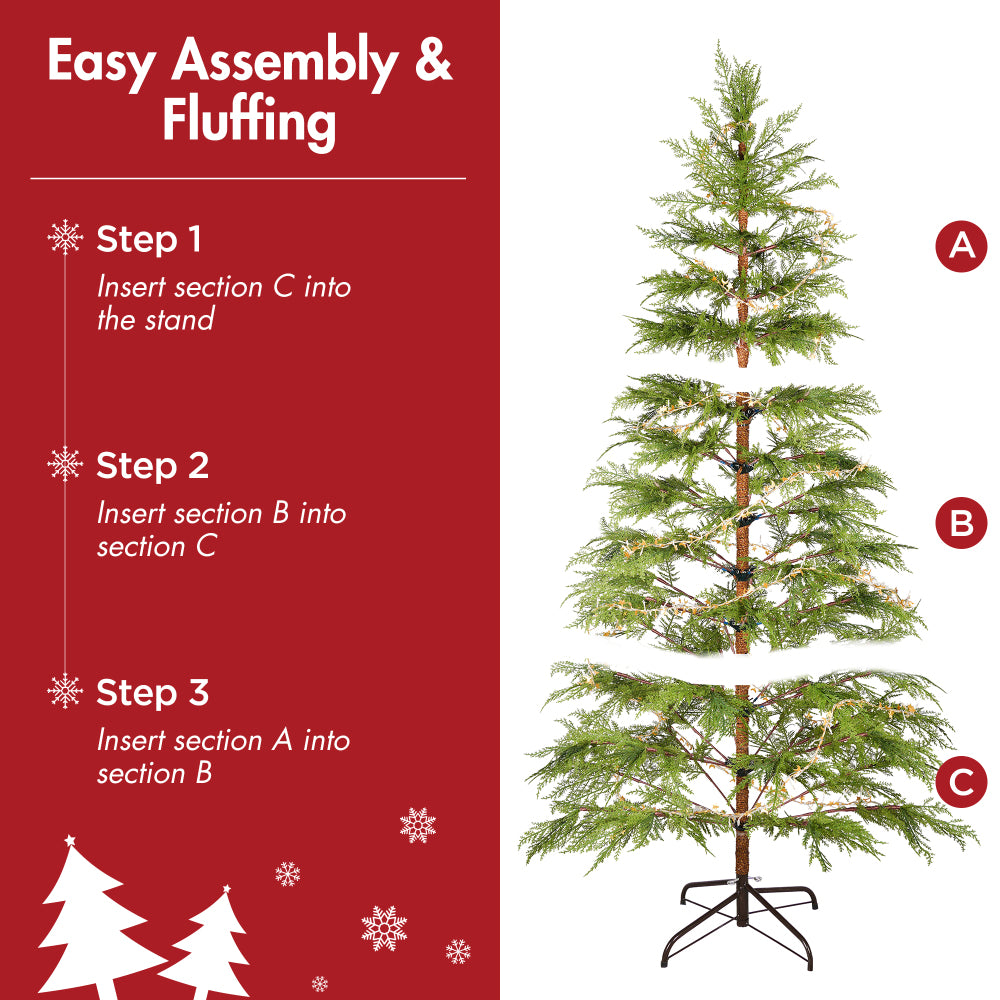 Easy Assembly & Fluffing

Step 1
Insert section C into the stand

Step 2
Insert section B into section C

Step 3
Insert section A into section B

A

B

C