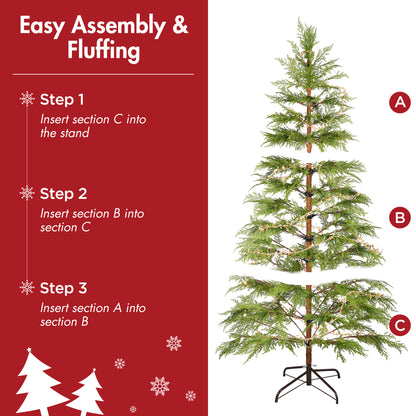 Easy Assembly & Fluffing

Step 1
Insert section C into the stand

Step 2
Insert section B into section C

Step 3
Insert section A into section B

A

B

C